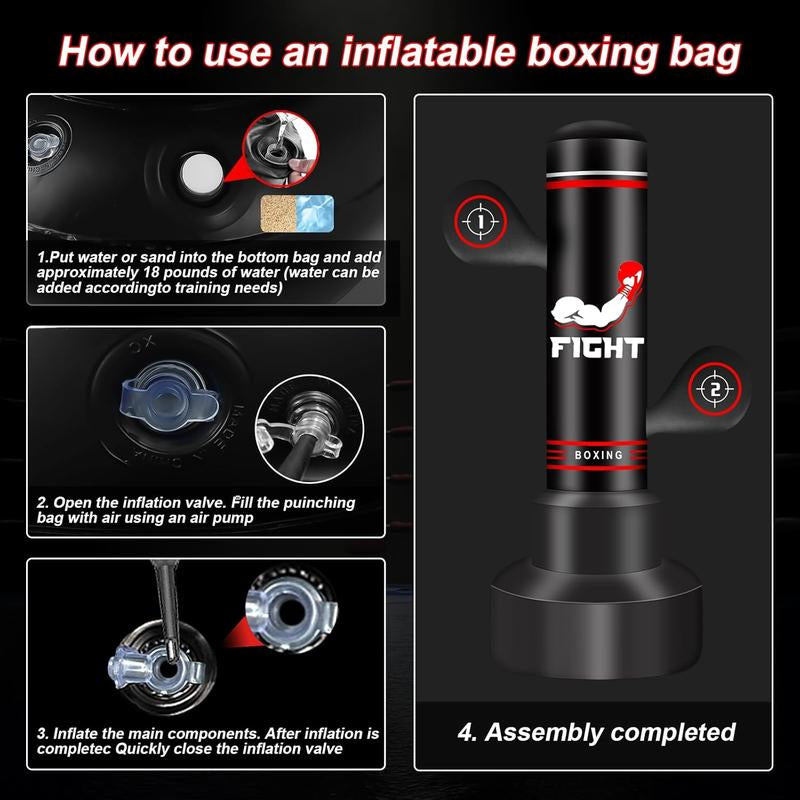 How to use an inflatable boxing bag

1.Put water or sand into the bottom bag and add approximately 18 pounds of water (water can be added accordingto training needs)

2. Open the inflation valve. Fill the puinching bag with air using an air pump

3. Inflate the main components. After inflation is completec Quickly close the inflation valve

1

FIGHT

2

BOXING

4. Assembly completed